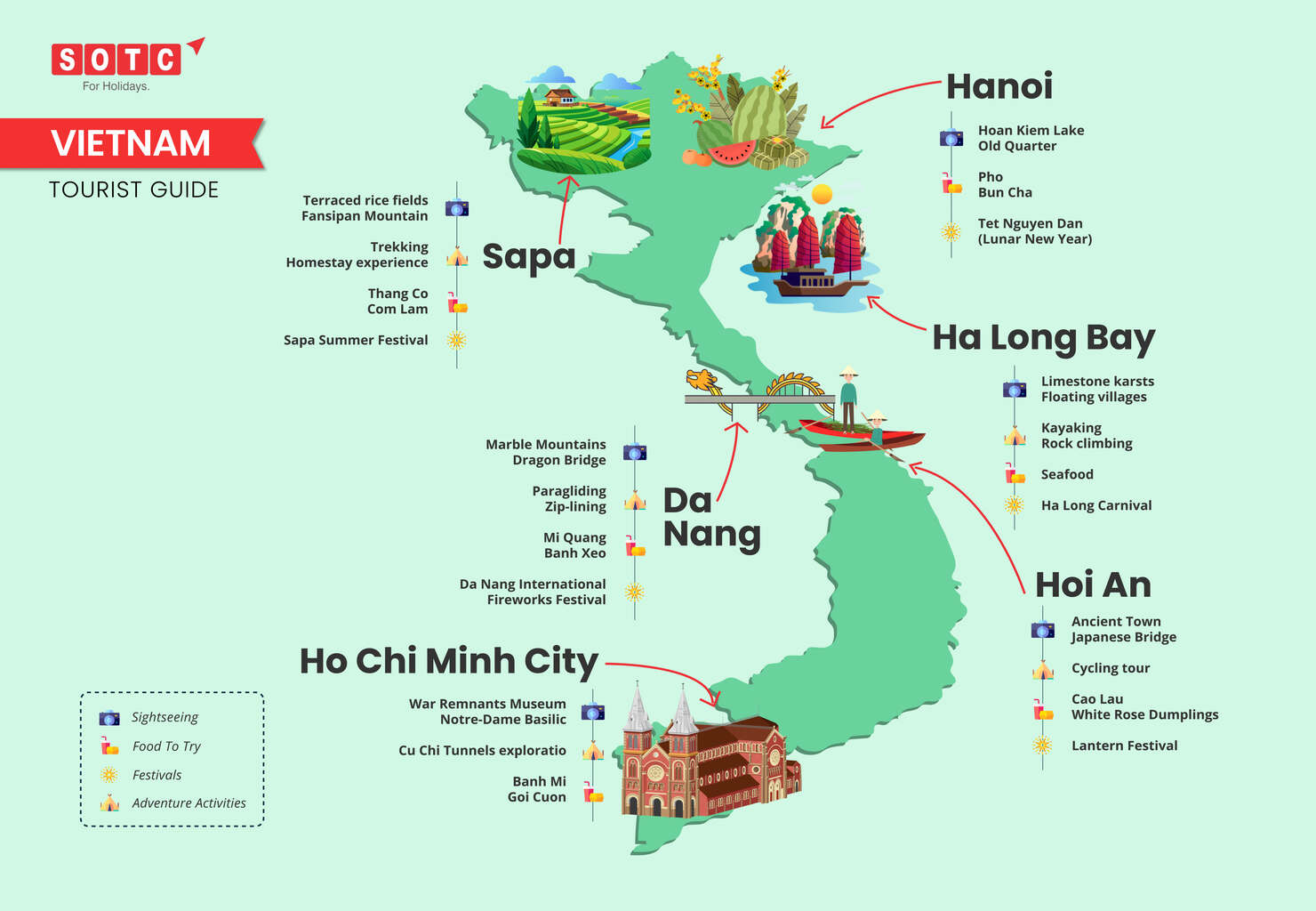 SOTC
For Holidays.

VIETNAM
TOURIST GUIDE

Sapa
Terraced rice fields
Fansipan Mountain
Trekking
Homestay experience
Thang Co
Com Lam
Sapa Summer Festival

Hanoi
Hoan Kiem Lake
Old Quarter
Pho
Bun Cha
Tet Nguyen Dan
(Lunar New Year)

Ha Long Bay
Limestone karsts
Floating villages
Kayaking
Rock climbing
Seafood
Ha Long Carnival

Da Nang
Marble Mountains
Dragon Bridge
Paragliding
Zip-lining
Mi Quang
Banh Xeo
Da Nang International
Fireworks Festival

Hoi An
Ancient Town
Japanese Bridge
Cycling tour
Cao Lau
White Rose Dumplings
Lantern Festival

Ho Chi Minh City
War Remnants Museum
Notre-Dame Basilic
Cu Chi Tunnels exploratio
Banh Mi
Goi Cuon

Sightseeing
Food To Try
Festivals
Adventure Activities