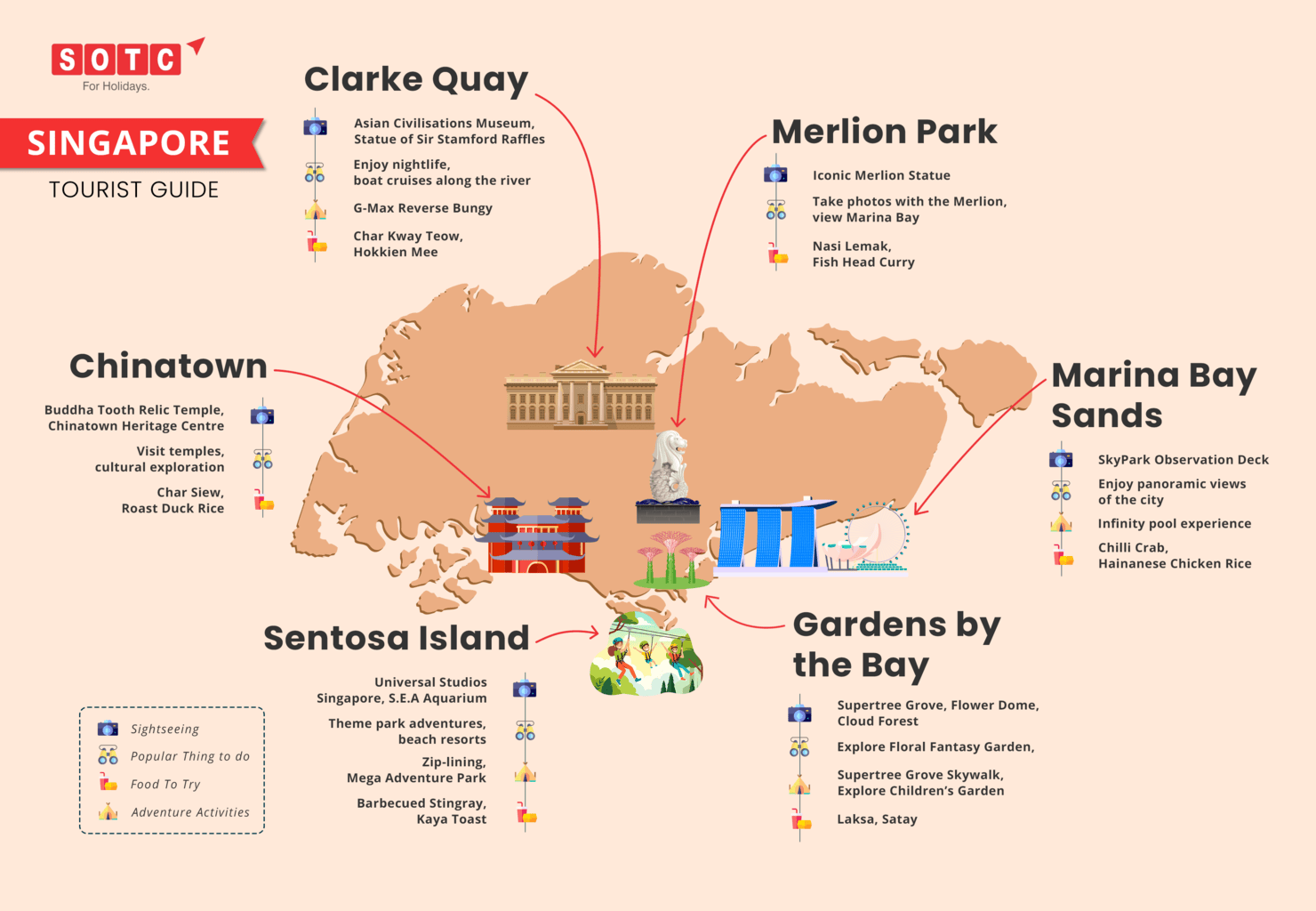 SOTC
For Holidays.

SINGAPORE
TOURIST GUIDE

Clarke Quay

Asian Civilisations Museum, Statue of Sir Stamford Raffles

Enjoy nightlife, boat cruises along the river

G-Max Reverse Bungy

Char Kway Teow, Hokkien Mee

Merlion Park

Iconic Merlion Statue

Take photos with the Merlion, view Marina Bay

Nasi Lemak, Fish Head Curry

Chinatown

Buddha Tooth Relic Temple, Chinatown Heritage Centre

Visit temples, cultural exploration

Char Siew, Roast Duck Rice

Marina Bay Sands

SkyPark Observation Deck

Enjoy panoramic views of the city

Infinity pool experience

Chilli Crab, Hainanese Chicken Rice

Sentosa Island

Universal Studios Singapore, S.E.A Aquarium

Theme park adventures, beach resorts

Zip-lining, Mega Adventure Park

Barbecued Stingray, Kaya Toast

Gardens by the Bay

Supertree Grove, Flower Dome, Cloud Forest

Explore Floral Fantasy Garden,

Supertree Grove Skywalk, Explore Children's Garden

Laksa, Satay

Sightseeing
Popular Thing to do
Food To Try
Adventure Activities