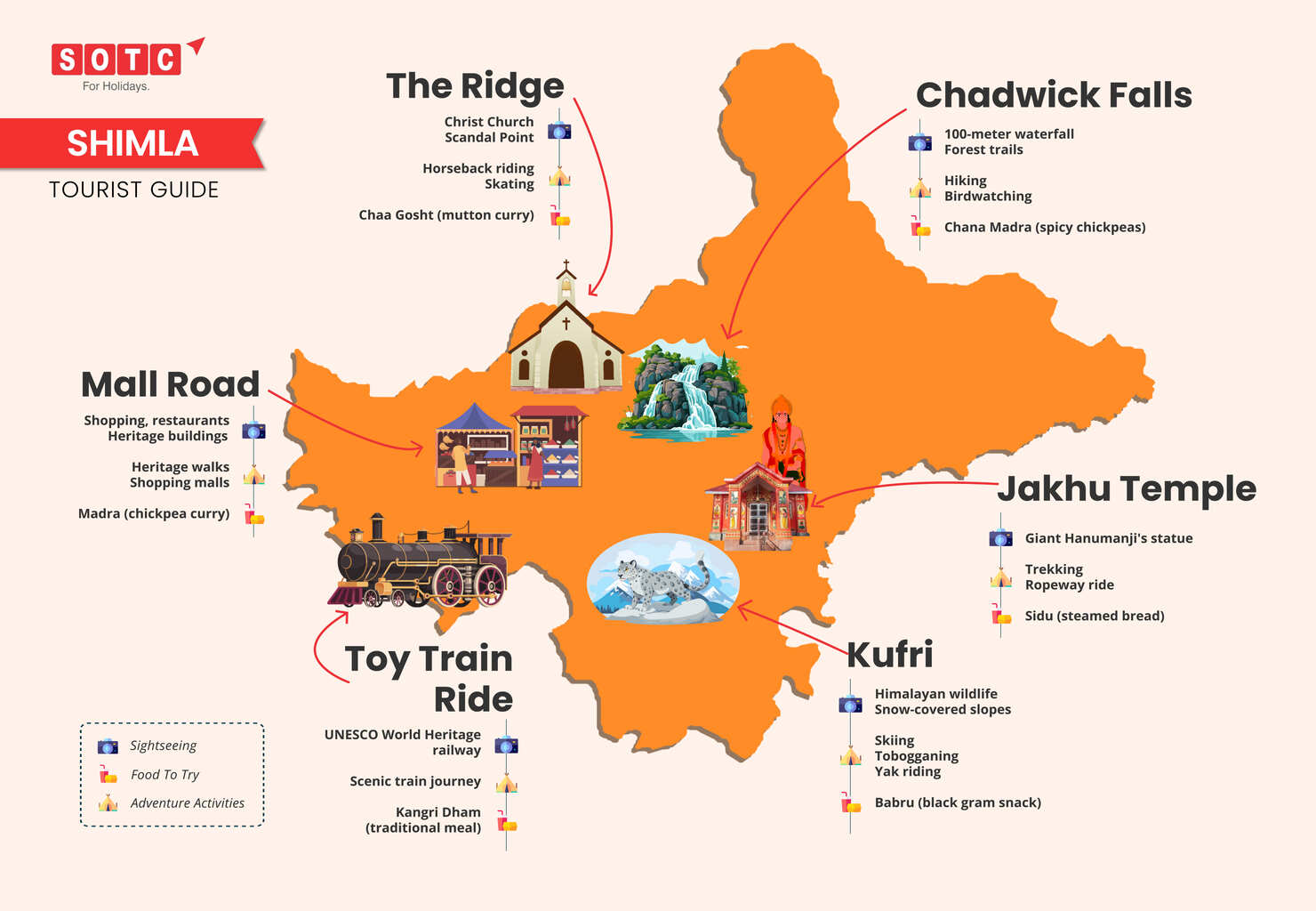 SOTC
For Holidays.

SHIMLA
TOURIST GUIDE

The Ridge
Christ Church
Scandal Point

Horseback riding
Skating

Chaa Gosht (mutton curry)

Chadwick Falls
100-meter waterfall
Forest trails

Hiking
Birdwatching

Chana Madra (spicy chickpeas)

Mall Road
Shopping, restaurants
Heritage buildings

Heritage walks
Shopping malls

Madra (chickpea curry)

Jakhu Temple
Giant Hanumanji's statue

Trekking
Ropeway ride

Sidu (steamed bread)

Toy Train Ride
UNESCO World Heritage railway

Scenic train journey

Kangri Dham (traditional meal)

Kufri
Himalayan wildlife
Snow-covered slopes

Skiing
Tobogganing
Yak riding

Babru (black gram snack)

Sightseeing
Food To Try
Adventure Activities