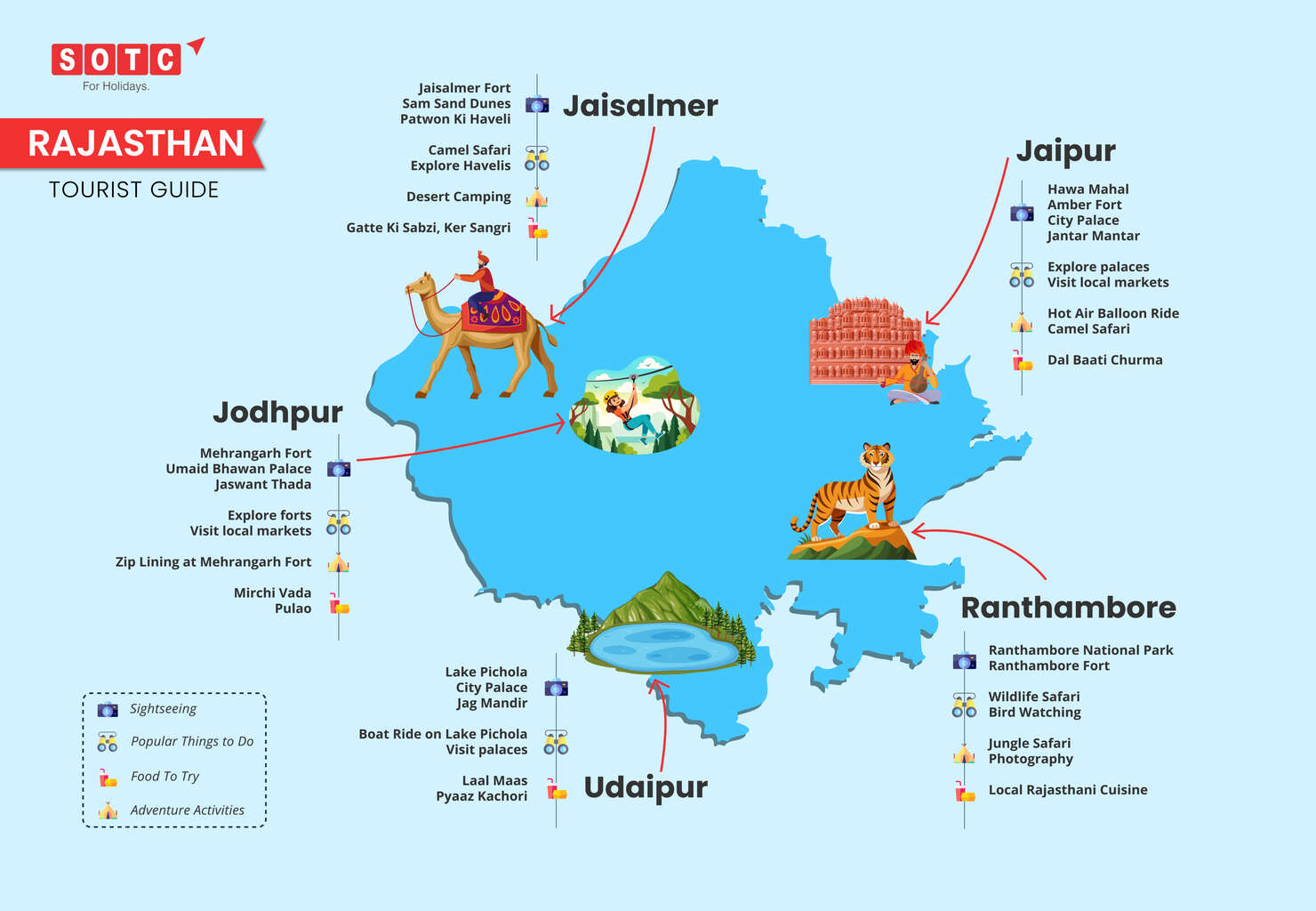 SOTC
For Holidays.

RAJASTHAN
TOURIST GUIDE

Jaisalmer
Jaisalmer Fort
Sam Sand Dunes
Patwon Ki Haveli

Camel Safari
Explore Havelis

Desert Camping

Gatte Ki Sabzi, Ker Sangri

Jaipur
Hawa Mahal
Amber Fort
City Palace
Jantar Mantar

Explore palaces
Visit local markets

Hot Air Balloon Ride
Camel Safari

Dal Baati Churma

Jodhpur
Mehrangarh Fort
Umaid Bhawan Palace
Jaswant Thada

Explore forts
Visit local markets

Zip Lining at Mehrangarh Fort

Mirchi Vada
Pulao

Ranthambore
Ranthambore National Park
Ranthambore Fort

Wildlife Safari
Bird Watching

Jungle Safari
Photography

Local Rajasthani Cuisine

Udaipur
Lake Pichola
City Palace
Jag Mandir

Boat Ride on Lake Pichola
Visit palaces

Laal Maas
Pyaaz Kachori

Sightseeing
Popular Things to Do
Food To Try
Adventure Activities