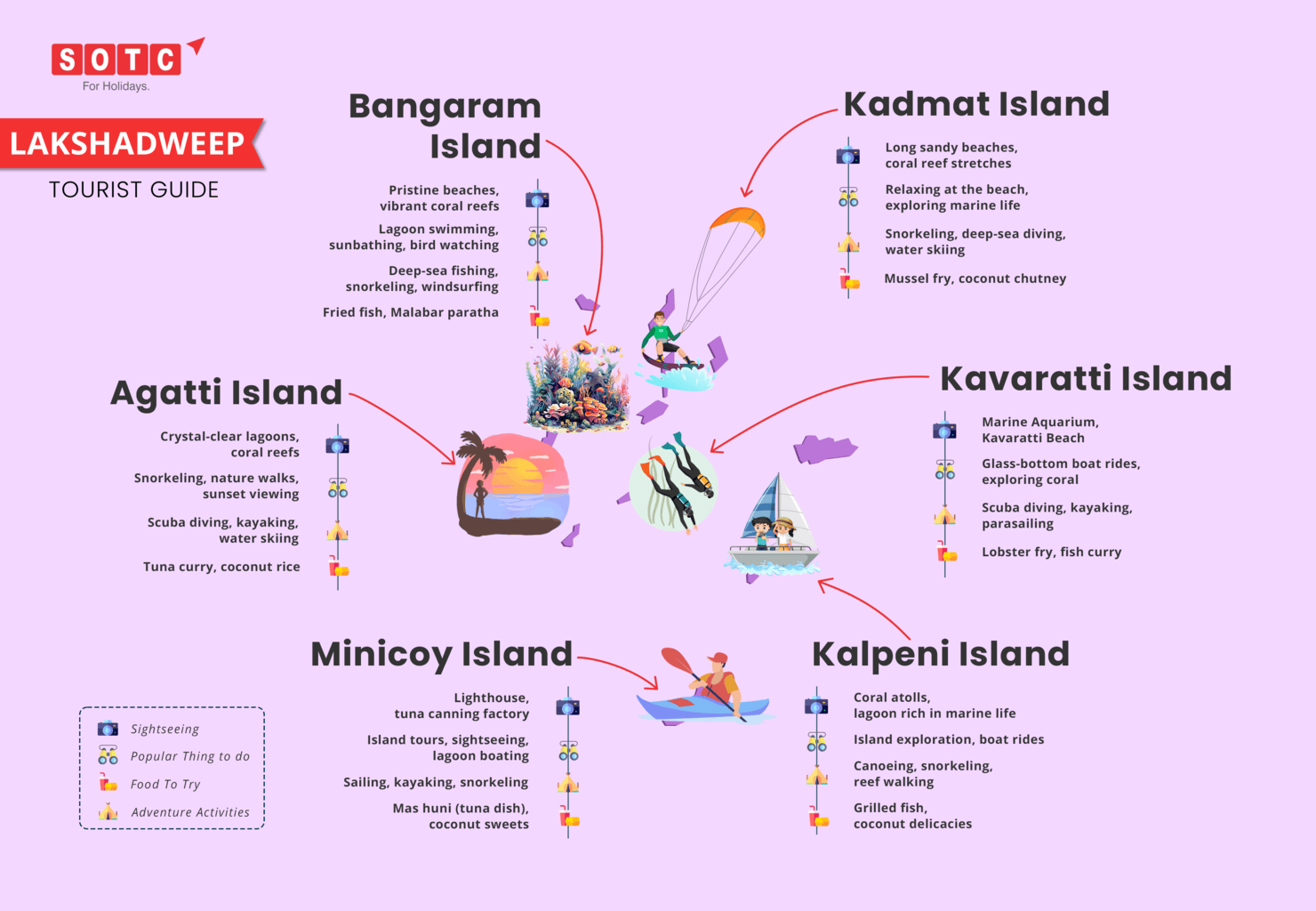 SOTC
For Holidays.

LAKSHADWEEP
TOURIST GUIDE

Bangaram Island

Pristine beaches, vibrant coral reefs

Lagoon swimming, sunbathing, bird watching

Deep-sea fishing, snorkeling, windsurfing

Fried fish, Malabar paratha

Kadmat Island

Long sandy beaches, coral reef stretches

Relaxing at the beach, exploring marine life

Snorkeling, deep-sea diving, water skiing

Mussel fry, coconut chutney

Agatti Island

Crystal-clear lagoons, coral reefs

Snorkeling, nature walks, sunset viewing

Scuba diving, kayaking, water skiing

Tuna curry, coconut rice

Kavaratti Island

Marine Aquarium, Kavaratti Beach

Glass-bottom boat rides, exploring coral

Scuba diving, kayaking, parasailing

Lobster fry, fish curry

Minicoy Island

Lighthouse, tuna canning factory

Island tours, sightseeing, lagoon boating

Sailing, kayaking, snorkeling

Mas huni (tuna dish), coconut sweets

Kalpeni Island

Coral atolls, lagoon rich in marine life

Island exploration, boat rides

Canoeing, snorkeling, reef walking

Grilled fish, coconut delicacies

Sightseeing
Popular Thing to do
Food To Try
Adventure Activities