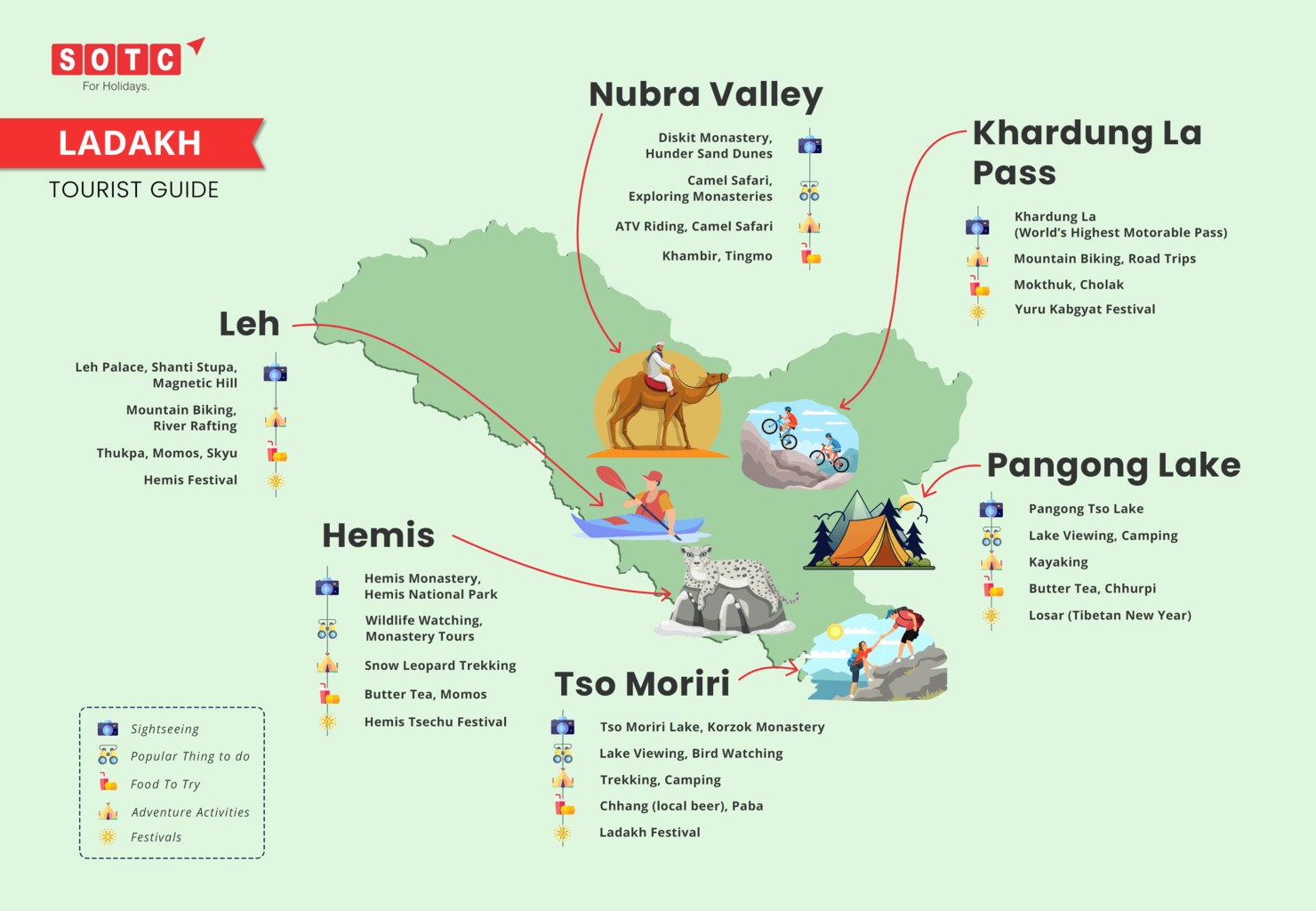 SOTC
For Holidays.

LADAKH
TOURIST GUIDE

Nubra Valley
Diskit Monastery, Hunder Sand Dunes
Camel Safari, Exploring Monasteries
ATV Riding, Camel Safari
Khambir, Tingmo

Khardung La Pass
Khardung La (World's Highest Motorable Pass)
Mountain Biking, Road Trips
Mokthuk, Cholak
Yuru Kabgyat Festival

Leh
Leh Palace, Shanti Stupa, Magnetic Hill
Mountain Biking, River Rafting
Thukpa, Momos, Skyu
Hemis Festival

Pangong Lake
Pangong Tso Lake
Lake Viewing, Camping
Kayaking
Butter Tea, Chhurpi
Losar (Tibetan New Year)

Hemis
Hemis Monastery, Hemis National Park
Wildlife Watching, Monastery Tours
Snow Leopard Trekking
Butter Tea, Momos
Hemis Tsechu Festival

Tso Moriri
Tso Moriri Lake, Korzok Monastery
Lake Viewing, Bird Watching
Trekking, Camping
Chhang (local beer), Paba
Ladakh Festival

Sightseeing
Popular Thing to do
Food To Try
Adventure Activities
Festivals