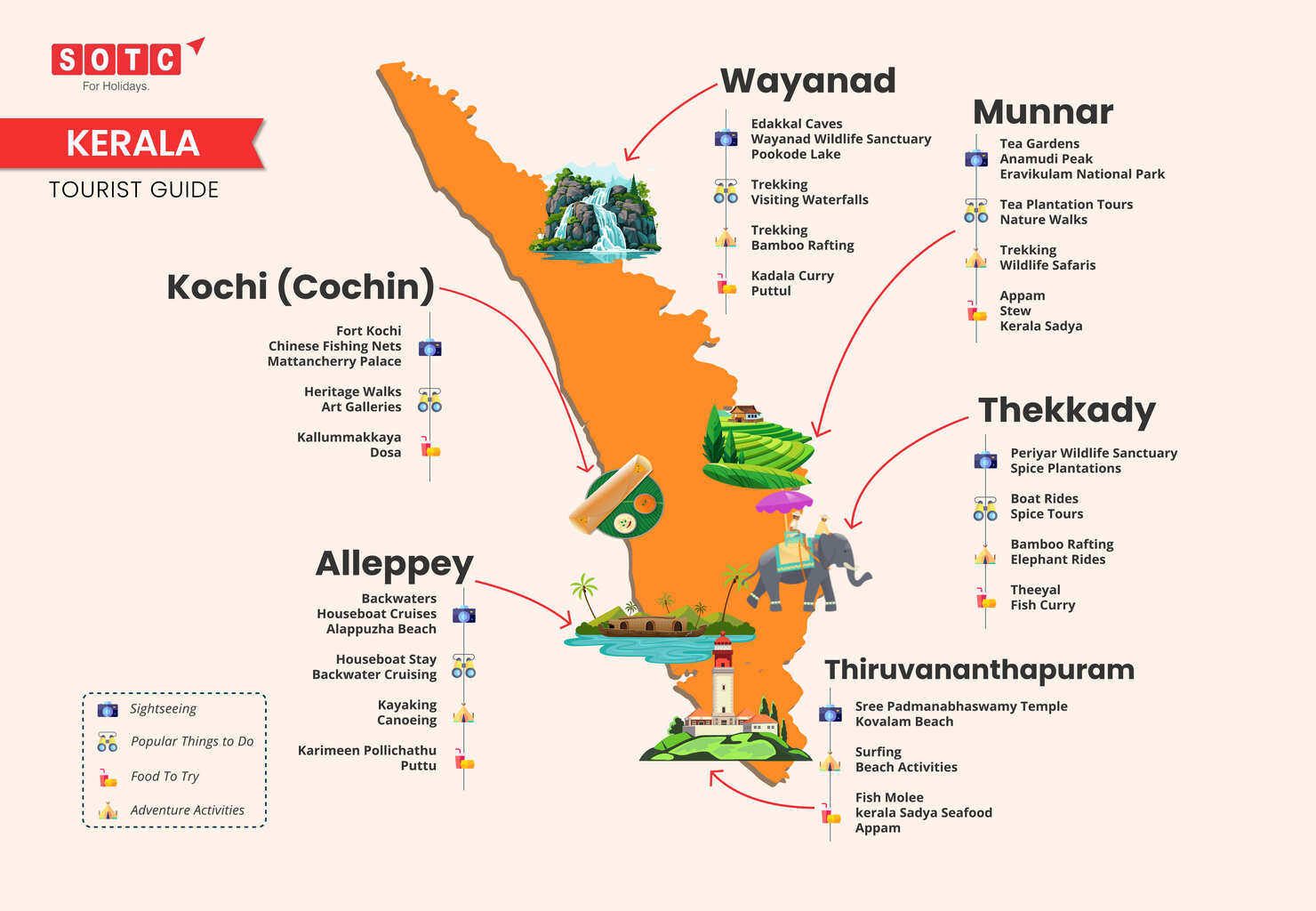 SOTC
For Holidays.

KERALA
TOURIST GUIDE

Wayanad
Edakkal Caves
Wayanad Wildlife Sanctuary
Pookode Lake

Trekking
Visiting Waterfalls

Trekking
Bamboo Rafting

Kadala Curry
Puttul

Munnar
Tea Gardens
Anamudi Peak
Eravikulam National Park

Tea Plantation Tours
Nature Walks

Trekking
Wildlife Safaris

Appam
Stew
Kerala Sadya

Kochi (Cochin)
Fort Kochi
Chinese Fishing Nets
Mattancherry Palace

Heritage Walks
Art Galleries

Kallummakkaya
Dosa

Thekkady
Periyar Wildlife Sanctuary
Spice Plantations

Boat Rides
Spice Tours

Bamboo Rafting
Elephant Rides

Theeyal
Fish Curry

Alleppey
Backwaters
Houseboat Cruises
Alappuzha Beach

Houseboat Stay
Backwater Cruising

Kayaking
Canoeing

Karimeen Pollichathu
Puttu

Thiruvananthapuram
Sree Padmanabhaswamy Temple
Kovalam Beach

Surfing
Beach Activities

Fish Molee
kerala Sadya Seafood
Appam

Sightseeing
Popular Things to Do
Food To Try
Adventure Activities