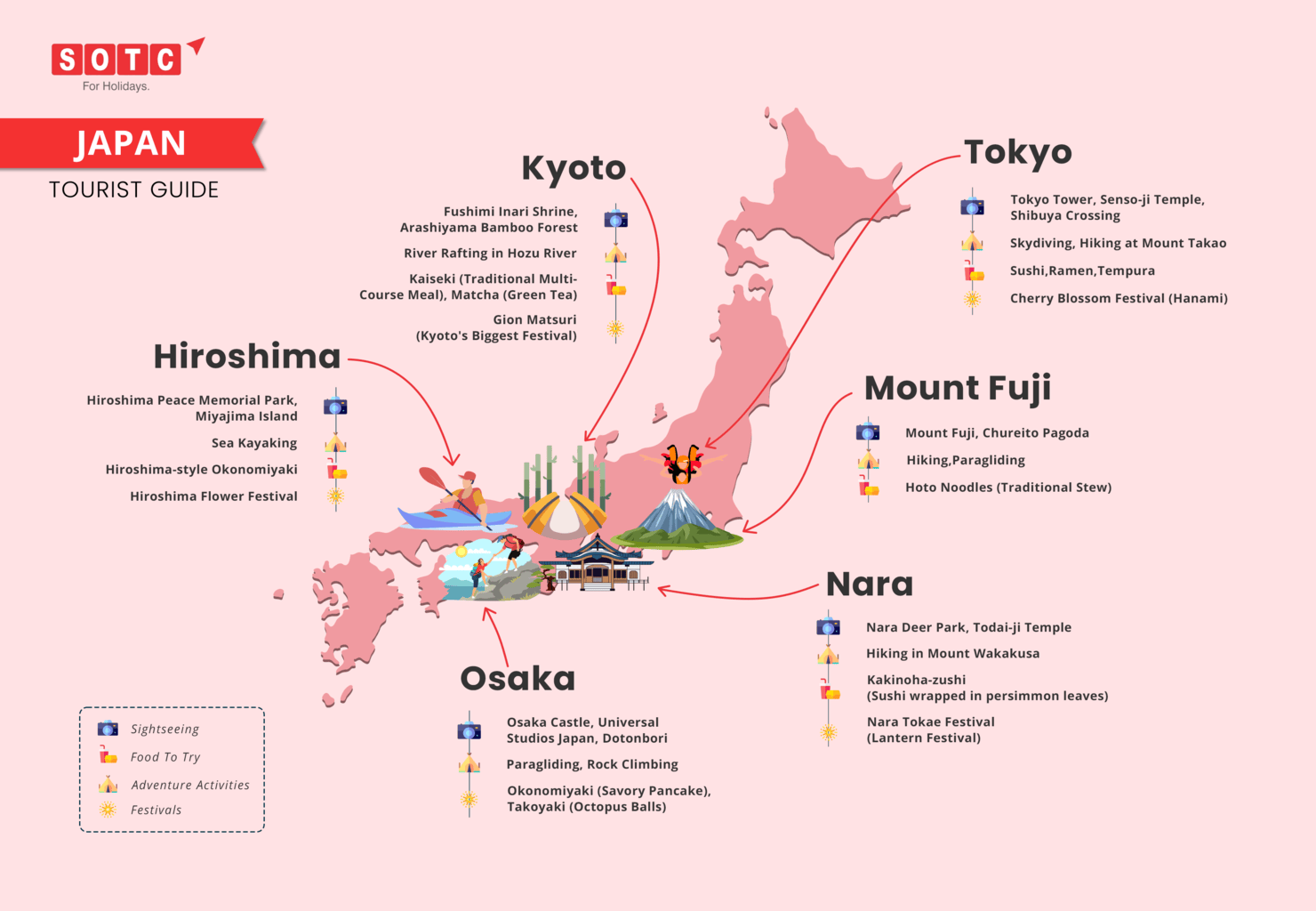 SOTC
For Holidays.

JAPAN
TOURIST GUIDE

Kyoto

Fushimi Inari Shrine, Arashiyama Bamboo Forest

River Rafting in Hozu River

Kaiseki (Traditional Multi-Course Meal), Matcha (Green Tea)

Gion Matsuri (Kyoto's Biggest Festival)

Tokyo

Tokyo Tower, Senso-ji Temple, Shibuya Crossing

Skydiving, Hiking at Mount Takao

Sushi,Ramen,Tempura

Cherry Blossom Festival (Hanami)

Hiroshima

Hiroshima Peace Memorial Park, Miyajima Island

Sea Kayaking

Hiroshima-style Okonomiyaki

Hiroshima Flower Festival

Mount Fuji

Mount Fuji, Chureito Pagoda

Hiking,Paragliding

Hoto Noodles (Traditional Stew)

Nara

Nara Deer Park, Todai-ji Temple

Hiking in Mount Wakakusa

Kakinoha-zushi (Sushi wrapped in persimmon leaves)

Nara Tokae Festival (Lantern Festival)

Osaka

Osaka Castle, Universal Studios Japan, Dotonbori

Paragliding, Rock Climbing

Okonomiyaki (Savory Pancake), Takoyaki (Octopus Balls)

Sightseeing
Food To Try
Adventure Activities
Festivals