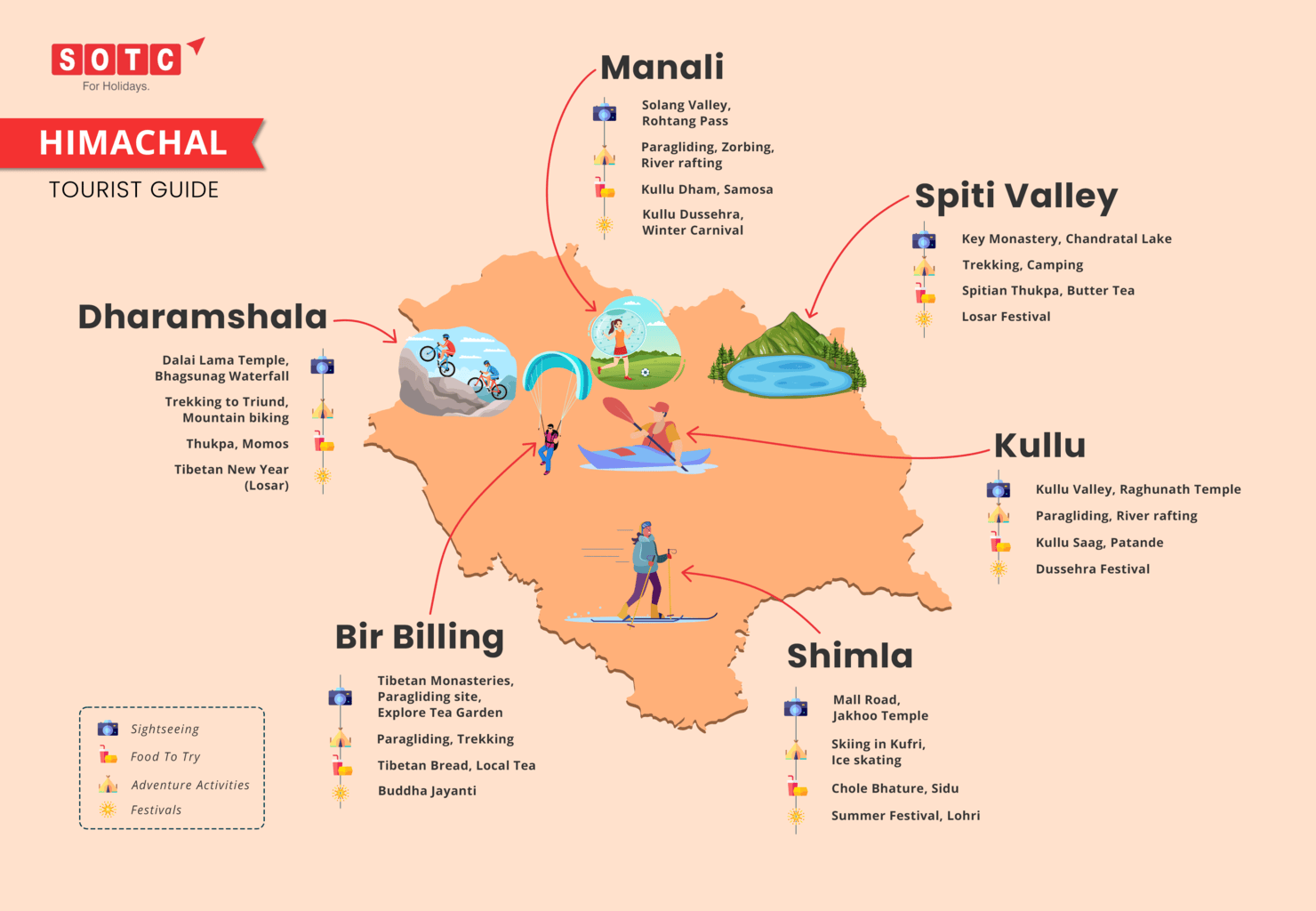 SOTC
For Holidays.

HIMACHAL
TOURIST GUIDE

Manali

Solang Valley, Rohtang Pass

Paragliding, Zorbing, River rafting

Kullu Dham, Samosa

Kullu Dussehra, Winter Carnival

Spiti Valley

Key Monastery, Chandratal Lake

Trekking, Camping

Spitian Thukpa, Butter Tea

Losar Festival

Dharamshala

Dalai Lama Temple, Bhagsunag Waterfall

Trekking to Triund, Mountain biking

Thukpa, Momos

Tibetan New Year (Losar)

Kullu

Kullu Valley, Raghunath Temple

Paragliding, River rafting

Kullu Saag, Patande

Dussehra Festival

Bir Billing

Tibetan Monasteries, Paragliding site, Explore Tea Garden

Paragliding, Trekking

Tibetan Bread, Local Tea

Buddha Jayanti

Shimla

Mall Road, Jakhoo Temple

Skiing in Kufri, Ice skating

Chole Bhature, Sidu

Summer Festival, Lohri

Sightseeing
Food To Try
Adventure Activities
Festivals