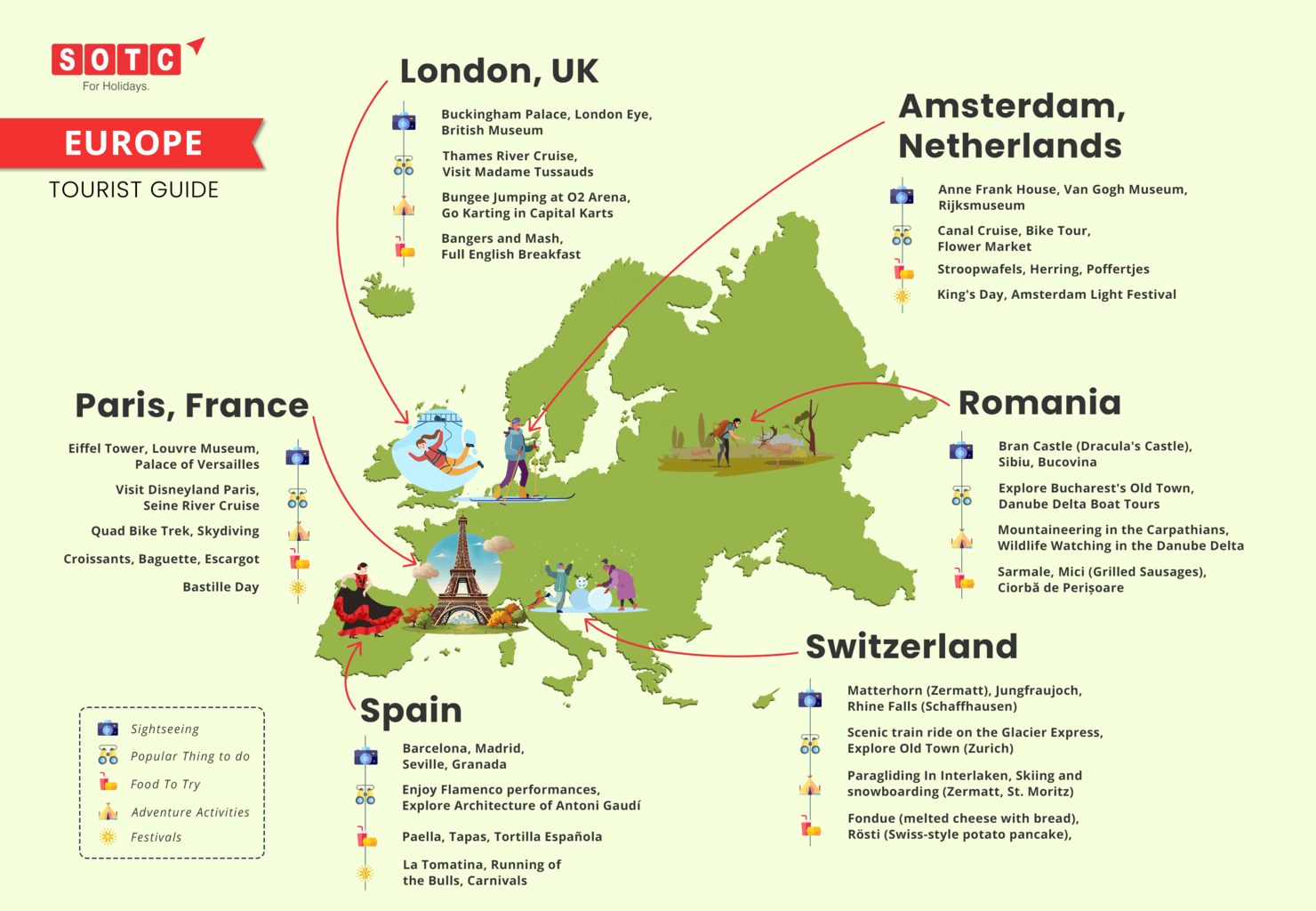 SOTC
For Holidays.

EUROPE
TOURIST GUIDE

London, UK
Buckingham Palace, London Eye, British Museum
Thames River Cruise, Visit Madame Tussauds
Bungee Jumping at O2 Arena, Go Karting in Capital Karts
Bangers and Mash, Full English Breakfast

Amsterdam, Netherlands
Anne Frank House, Van Gogh Museum, Rijksmuseum
Canal Cruise, Bike Tour, Flower Market
Stroopwafels, Herring, Poffertjes
King's Day, Amsterdam Light Festival

Paris, France
Eiffel Tower, Louvre Museum, Palace of Versailles
Visit Disneyland Paris, Seine River Cruise
Quad Bike Trek, Skydiving
Croissants, Baguette, Escargot
Bastille Day

Romania
Bran Castle (Dracula's Castle), Sibiu, Bucovina
Explore Bucharest's Old Town, Danube Delta Boat Tours
Mountaineering in the Carpathians, Wildlife Watching in the Danube Delta
Sarmale, Mici (Grilled Sausages), Ciorbă de Perișoare

Switzerland
Matterhorn (Zermatt), Jungfraujoch, Rhine Falls (Schaffhausen)
Scenic train ride on the Glacier Express, Explore Old Town (Zurich)
Paragliding In Interlaken, Skiing and snowboarding (Zermatt, St. Moritz)
Fondue (melted cheese with bread), Rösti (Swiss-style potato pancake),

Spain
Barcelona, Madrid, Seville, Granada
Enjoy Flamenco performances, Explore Architecture of Antoni Gaudí
Paella, Tapas, Tortilla Española
La Tomatina, Running of the Bulls, Carnivals

Sightseeing
Popular Thing to do
Food To Try
Adventure Activities
Festivals