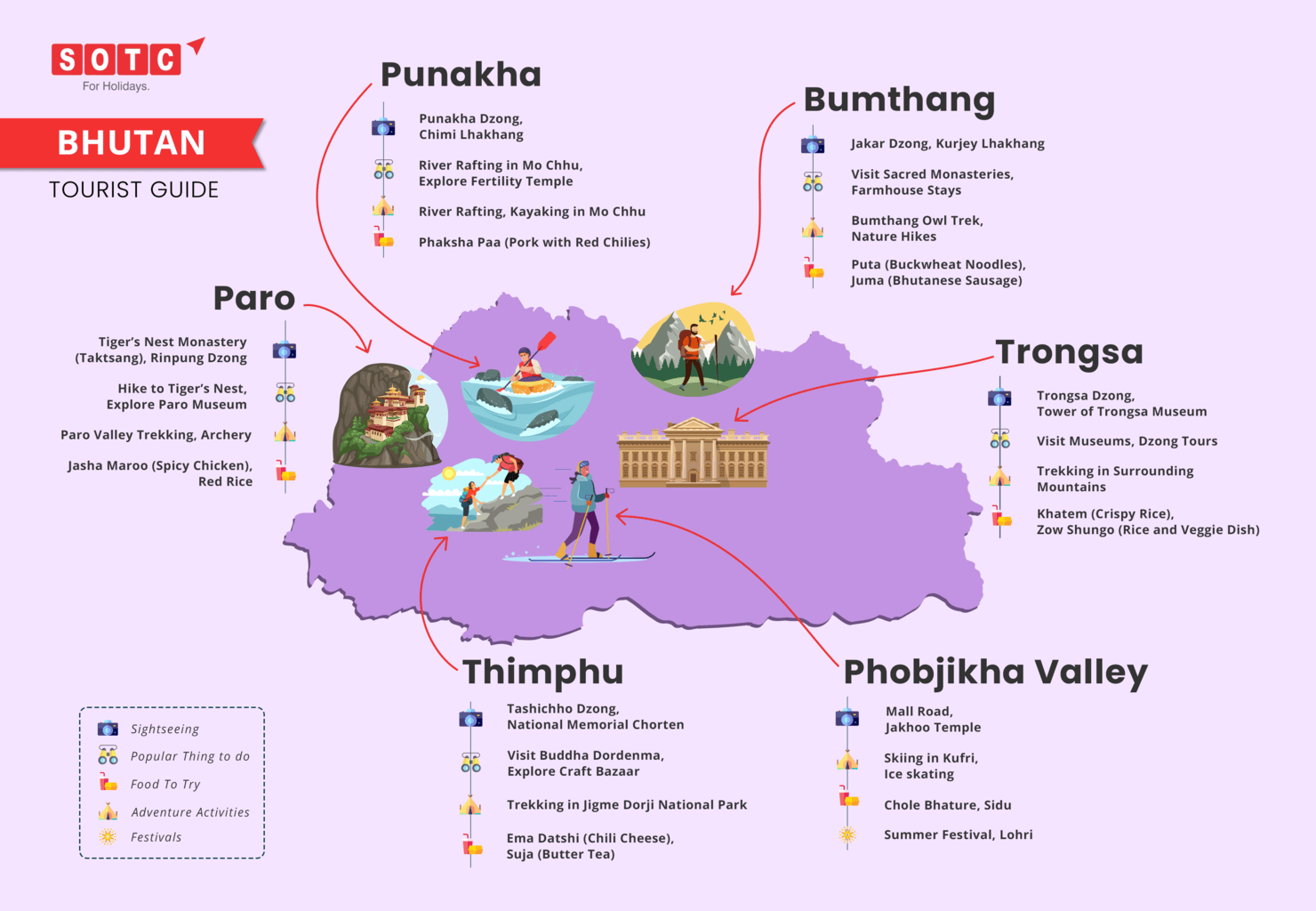 SOTC
For Holidays.

BHUTAN
TOURIST GUIDE

Punakha
Punakha Dzong, Chimi Lhakhang
River Rafting in Mo Chhu, Explore Fertility Temple
River Rafting, Kayaking in Mo Chhu
Phaksha Paa (Pork with Red Chilies)

Bumthang
Jakar Dzong, Kurjey Lhakhang
Visit Sacred Monasteries, Farmhouse Stays
Bumthang Owl Trek, Nature Hikes
Puta (Buckwheat Noodles), Juma (Bhutanese Sausage)

Paro
Tiger's Nest Monastery (Taktsang), Rinpung Dzong
Hike to Tiger's Nest, Explore Paro Museum
Paro Valley Trekking, Archery
Jasha Maroo (Spicy Chicken), Red Rice

Trongsa
Trongsa Dzong, Tower of Trongsa Museum
Visit Museums, Dzong Tours
Trekking in Surrounding Mountains
Khatem (Crispy Rice), Zow Shungo (Rice and Veggie Dish)

Thimphu
Tashichho Dzong, National Memorial Chorten
Visit Buddha Dordenma, Explore Craft Bazaar
Trekking in Jigme Dorji National Park
Ema Datshi (Chili Cheese), Suja (Butter Tea)

Phobjikha Valley
Mall Road, Jakhoo Temple
Skiing in Kufri, Ice skating
Chole Bhature, Sidu
Summer Festival, Lohri

Sightseeing
Popular Thing to do
Food To Try
Adventure Activities
Festivals