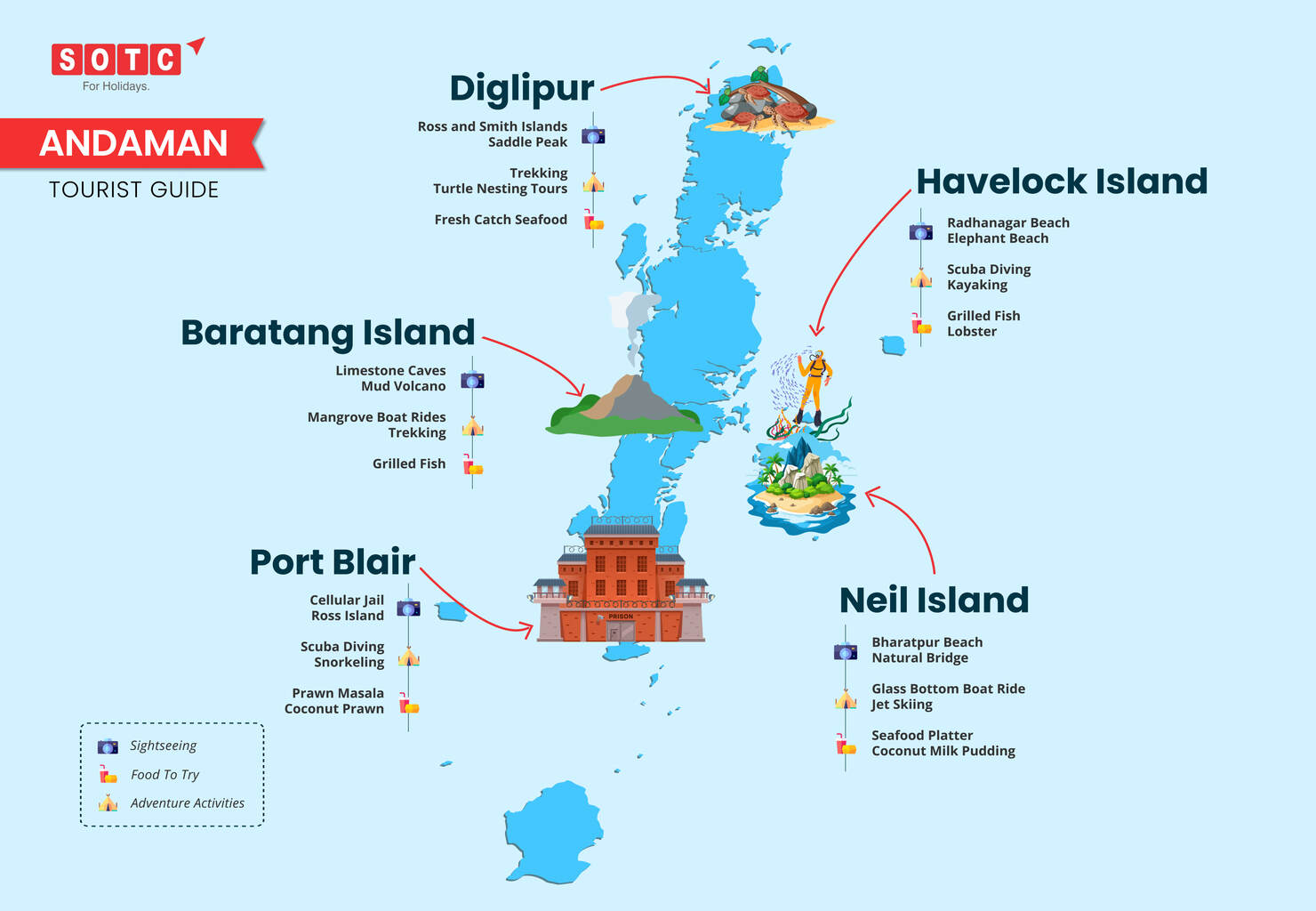 SOTC
For Holidays.

ANDAMAN
TOURIST GUIDE

Diglipur
Ross and Smith Islands
Saddle Peak
Trekking
Turtle Nesting Tours
Fresh Catch Seafood

Havelock Island
Radhanagar Beach
Elephant Beach
Scuba Diving
Kayaking
Grilled Fish
Lobster

Baratang Island
Limestone Caves
Mud Volcano
Mangrove Boat Rides
Trekking
Grilled Fish

Port Blair
Cellular Jail
Ross Island
Scuba Diving
Snorkeling
Prawn Masala
Coconut Prawn

PRISON

Neil Island
Bharatpur Beach
Natural Bridge
Glass Bottom Boat Ride
Jet Skiing
Seafood Platter
Coconut Milk Pudding

Sightseeing
Food To Try
Adventure Activities